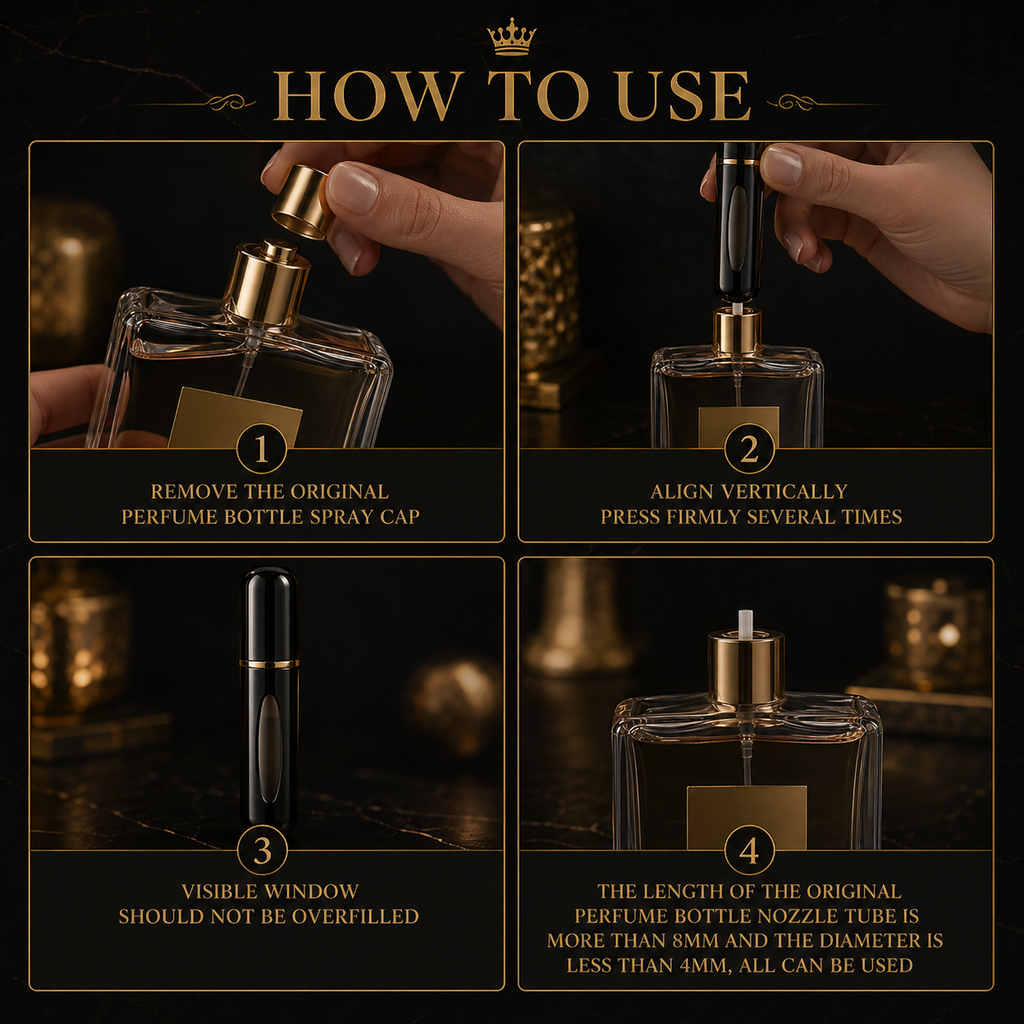 HOW TO USE

1
REMOVE THE ORIGINAL PERFUME BOTTLE SPRAY CAP

2
ALIGN VERTICALLY PRESS FIRMLY SEVERAL TIMES

3
VISIBLE WINDOW SHOULD NOT BE OVERFILLED

4
THE LENGTH OF THE ORIGINAL PERFUME BOTTLE NOZZLE TUBE IS MORE THAN 8MM AND THE DIAMETER IS LESS THAN 4MM, ALL CAN BE USED