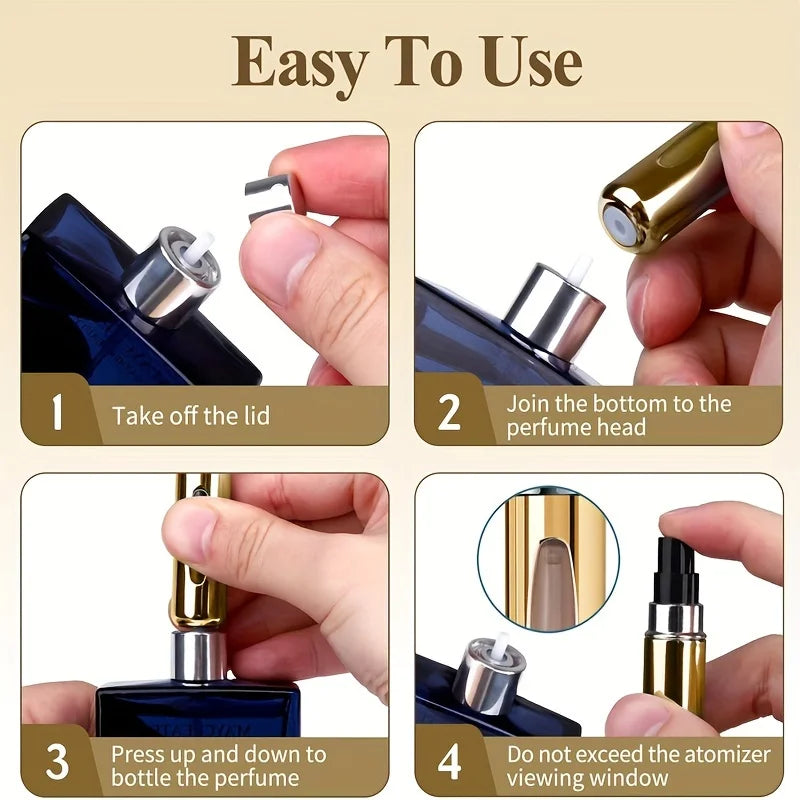 Easy To Use

1 Take off the lid

2 Join the bottom to the perfume head

3 Press up and down to bottle the perfume

4 Do not exceed the atomizer viewing window