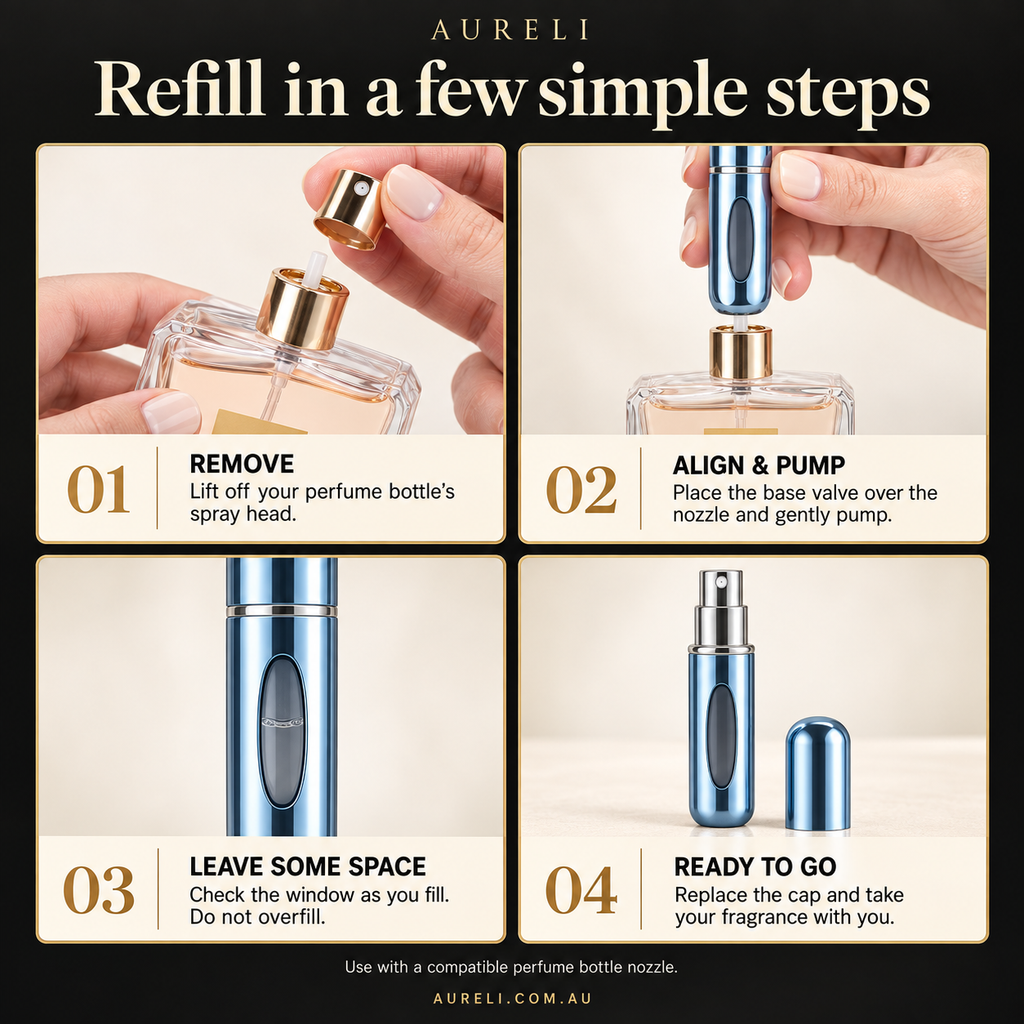 AURELI

Refill in a few simple steps

01 REMOVE
Lift off your perfume bottle's spray head.

02 ALIGN & PUMP
Place the base valve over the nozzle and gently pump.

03 LEAVE SOME SPACE
Check the window as you fill. Do not overfill.

04 READY TO GO
Replace the cap and take your fragrance with you.

Use with a compatible perfume bottle nozzle.

AURELI.COM.AU